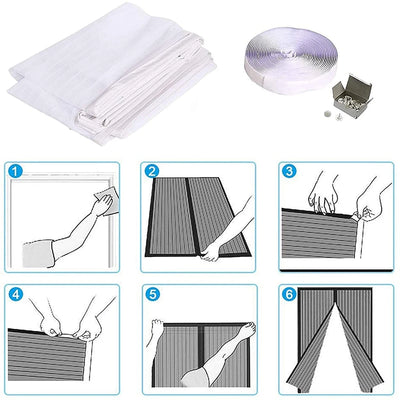 1

2

3

4

5

6