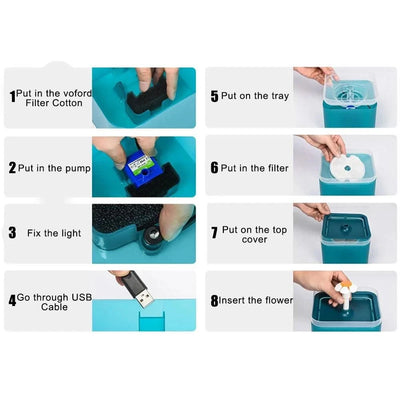 1 Put in the voford Filter Cotton

2 Put in the pump

3 Fix the light

4 Go through USB Cable

5 Put on the tray

6 Put in the filter

7 Put on the top cover

8 Insert the flower