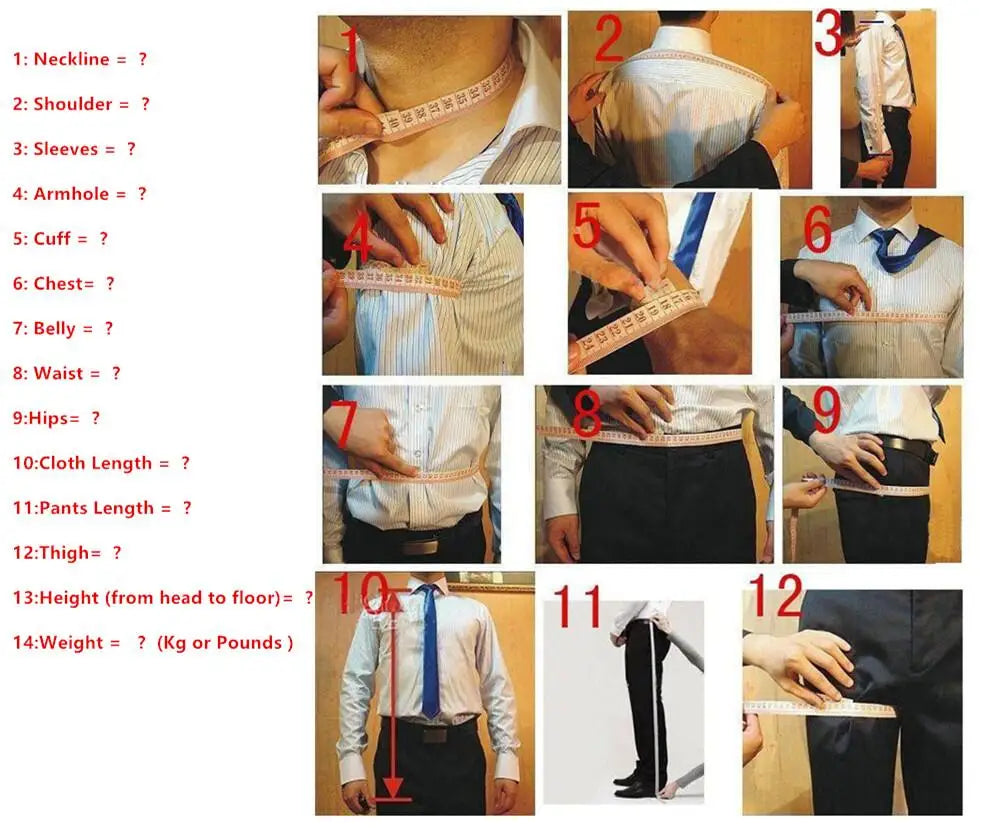 1: Neckline = ?

2: Shoulder = ?

3: Sleeves = ?

4: Armhole = ?

5: Cuff = ?

6: Chest= ?

7: Belly = ?

8: Waist = ?

9:Hips= ?

10:Cloth Length = ?

11:Pants Length = ?

12:Thigh= ?

13:Height (from head to floor)= ?

14:Weight = ? (Kg or Pounds )

1

2

3

4

5

6

7

8

9

10

11

12