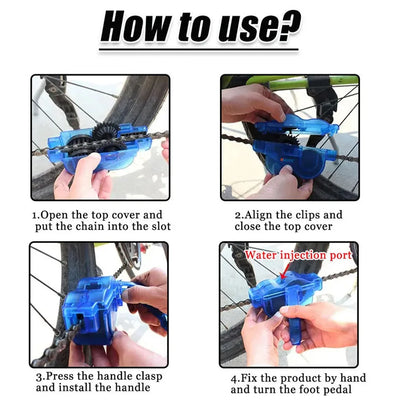 How to use?

1.Open the top cover and put the chain into the slot

2.Align the clips and close the top cover

3.Press the handle clasp and install the handle

Water injection port

4.Fix the product by hand and turn the foot pedal