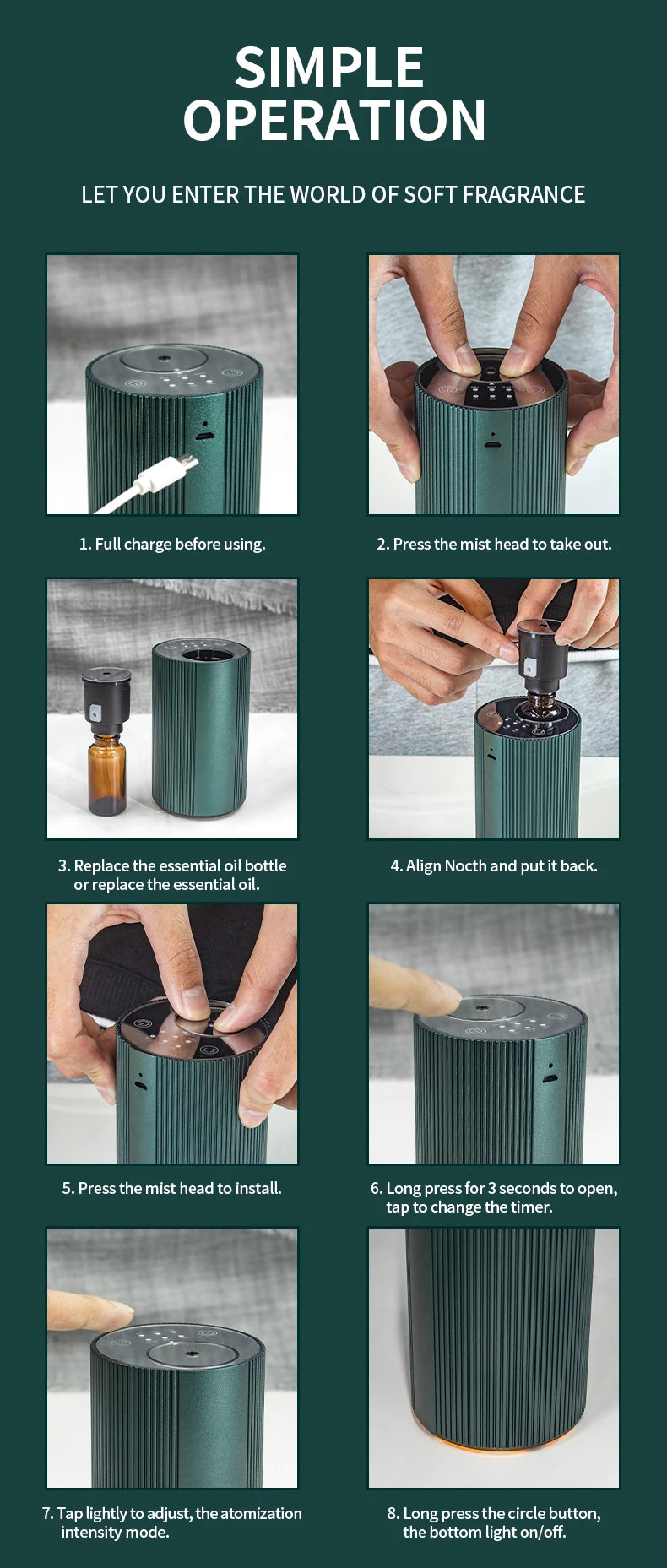 SIMPLE OPERATION

LET YOU ENTER THE WORLD OF SOFT FRAGRANCE

1. Full charge before using.

2. Press the mist head to take out.

3. Replace the essential oil bottle or replace the essential oil.

4. Align Nocth and put it back.

5. Press the mist head to install.

6. Long press for 3 seconds to open, tap to change the timer.

7. Tap lightly to adjust, the atomization intensity mode.

8. Long press the circle button, the bottom light on/off.