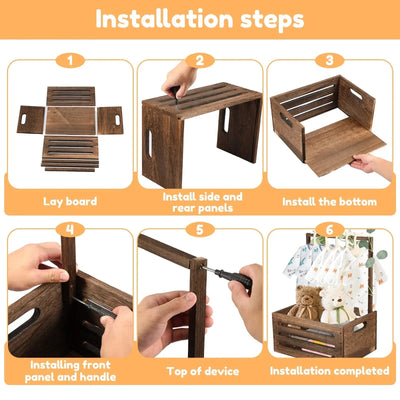 Installation steps

1

Lay board

2

Install side and rear panels

3

Install the bottom

4

Installing front panel and handle

5

Top of device

6

Installation completed