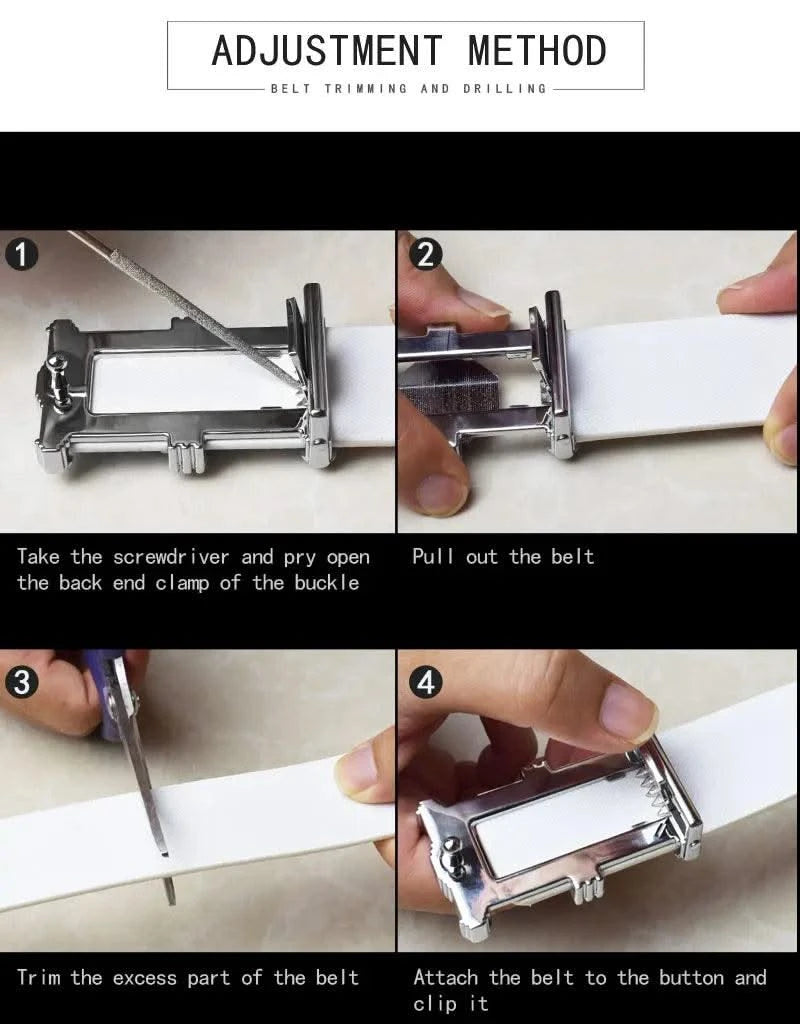 ADJUSTMENT METHOD

BELT TRIMMING AND DRILLING

1

Take the screwdriver and pry open the back end clamp of the buckle

2

Pull out the belt

3

Trim the excess part of the belt

4

Attach the belt to the button and clip it