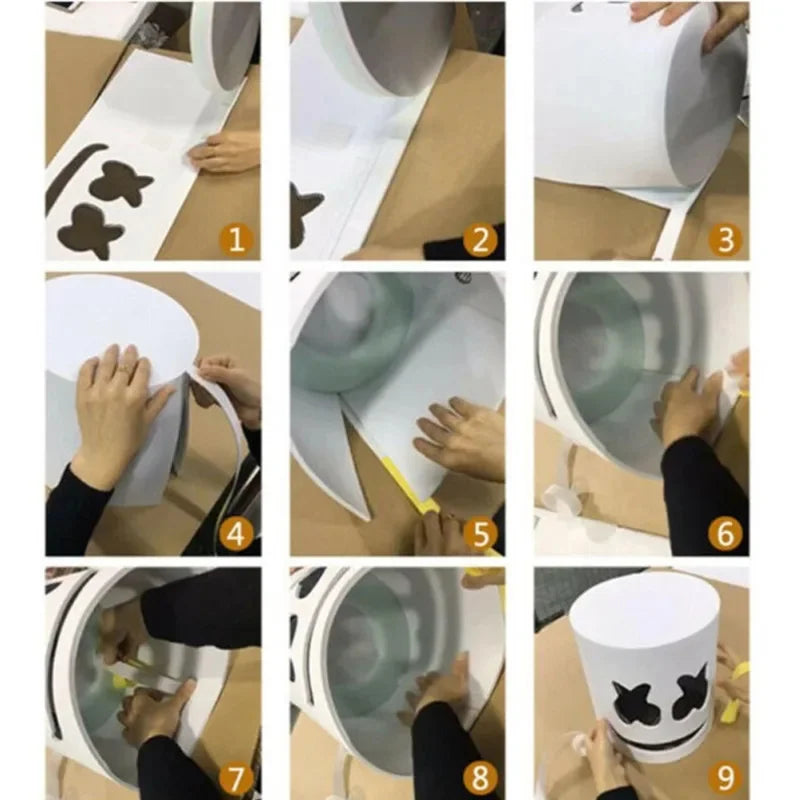 1
2
3
4
5
6
7
8
9