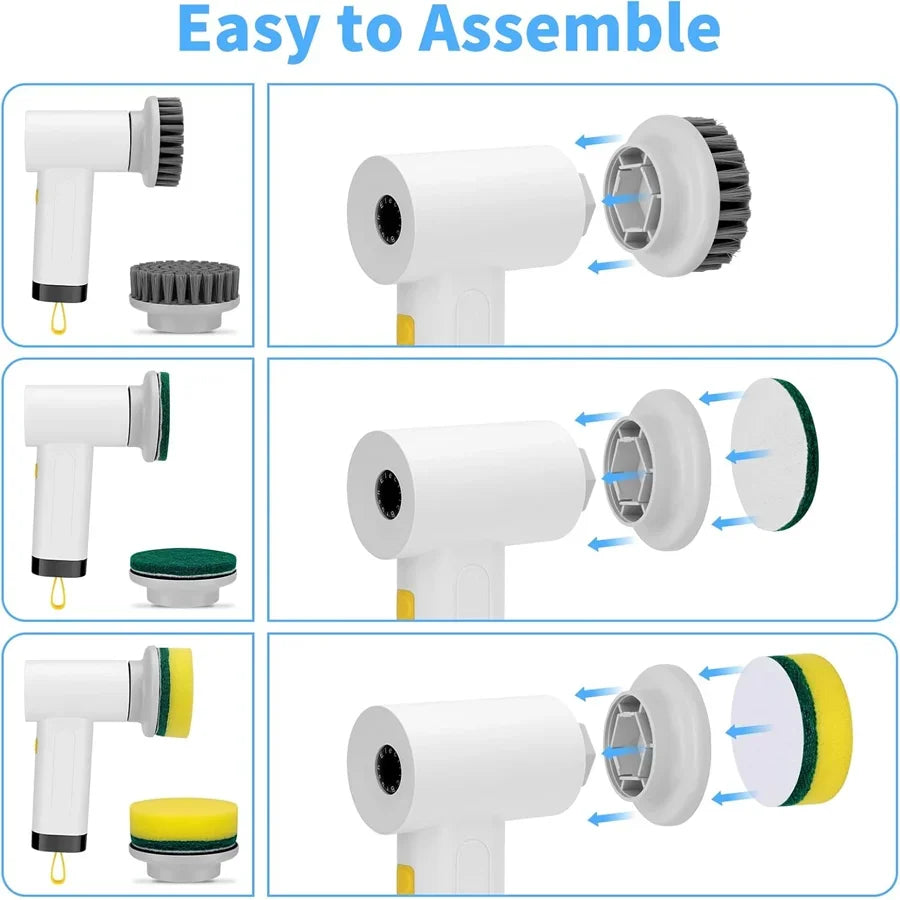 Easy to Assemble