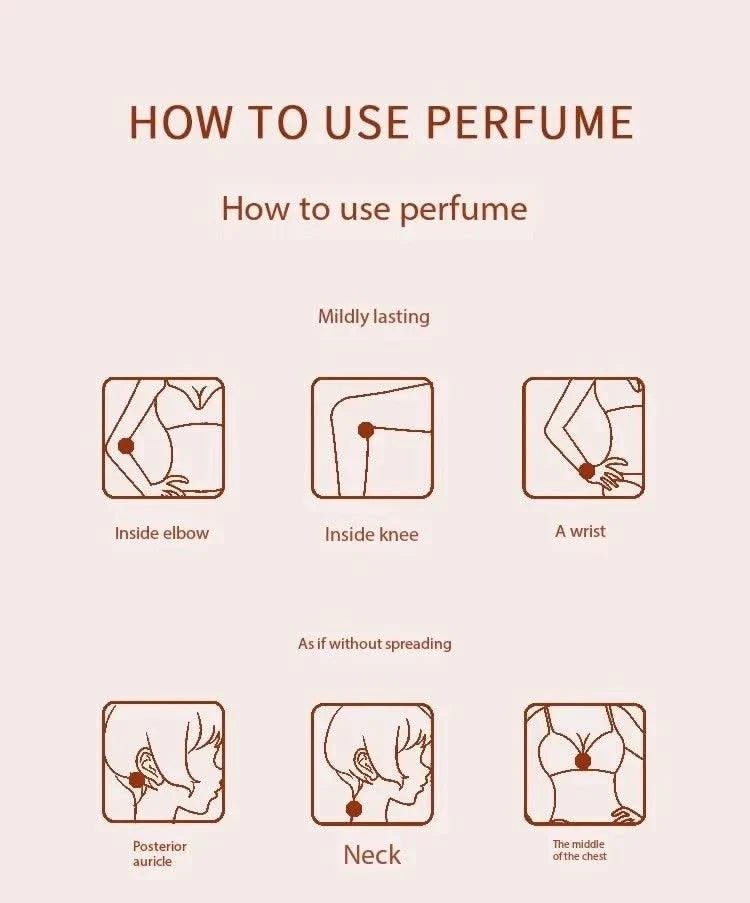 HOW TO USE PERFUME

How to use perfume

Mildly lasting

Inside elbow

Inside knee

A wrist

As if without spreading

Posterior auricle

Neck

The middle of the chest