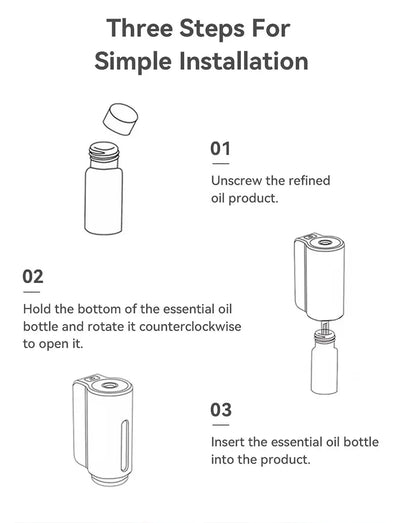 Three Steps For Simple Installation

01

Unscrew the refined oil product.

02

Hold the bottom of the essential oil bottle and rotate it counterclockwise to open it.

03

Insert the essential oil bottle into the product.