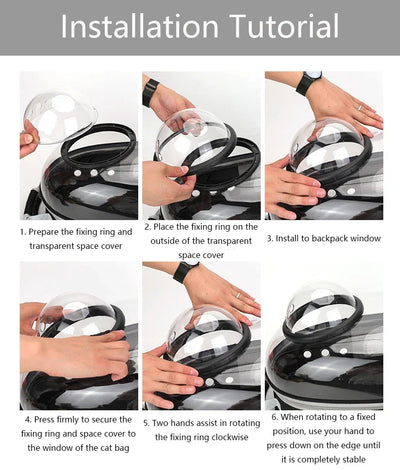 Installation Tutorial

1. Prepare the fixing ring and transparent space cover

2. Place the fixing ring on the outside of the transparent space cover

3. Install to backpack window

4. Press firmly to secure the fixing ring and space cover to the window of the cat bag

5. Two hands assist in rotating the fixing ring clockwise

6. When rotating to a fixed position, use your hand to press down on the edge until it is completely stable