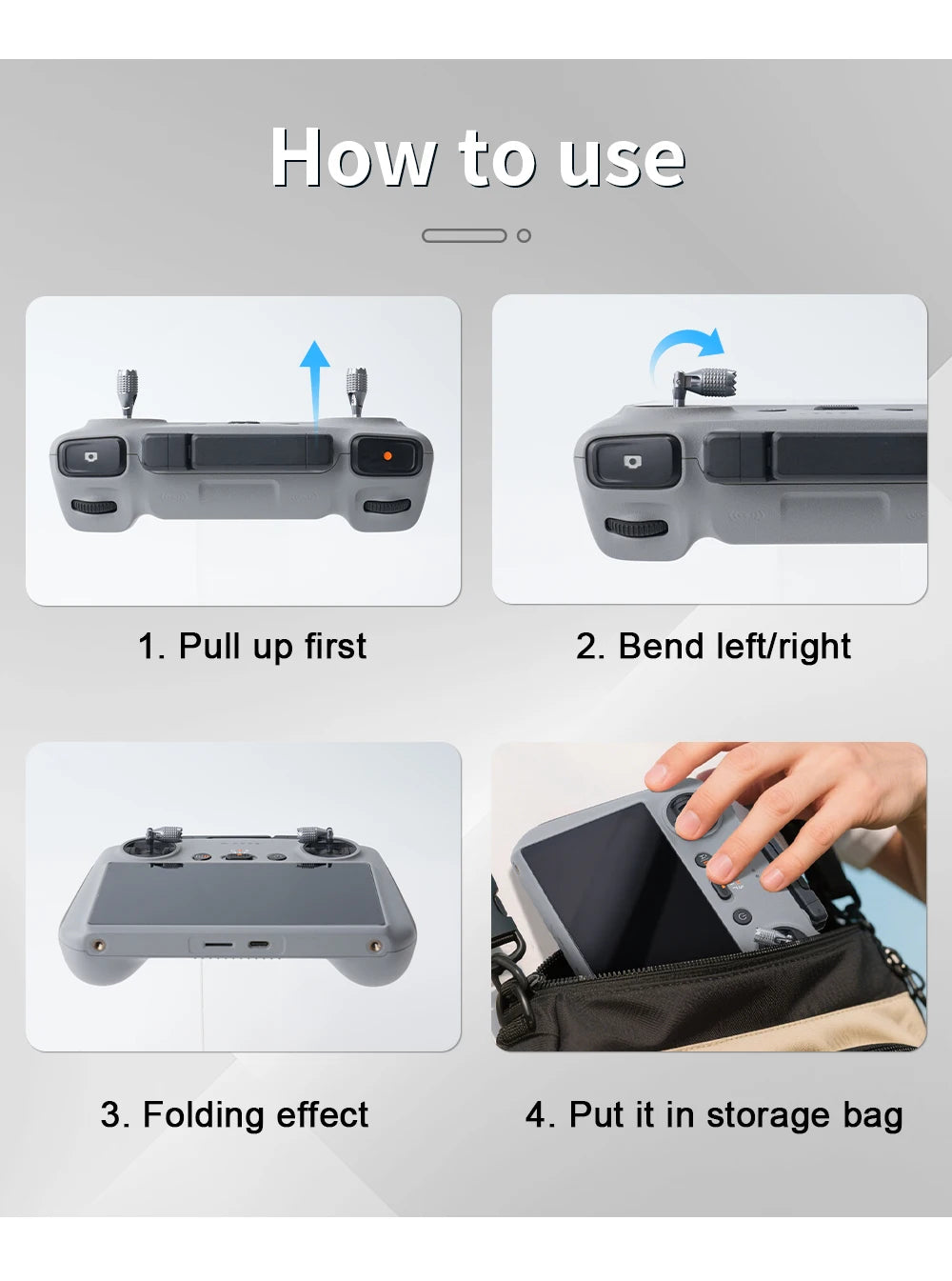 How to use

1. Pull up first

2. Bend left/right

3. Folding effect

4. Put it in storage bag