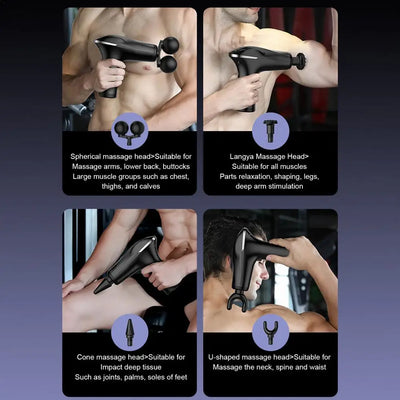 Spherical massage head>Suitable for Massage arms, lower back, buttocks Large muscle groups such as chest, thighs, and calves

Langya Massage Head> Suitable for all muscles Parts relaxation, shaping, legs, deep arm stimulation

Cone massage head>Suitable for Impact deep tissue Such as joints, palms, soles of feet

U-shaped massage head>Suitable for Massage the neck, spine and waist