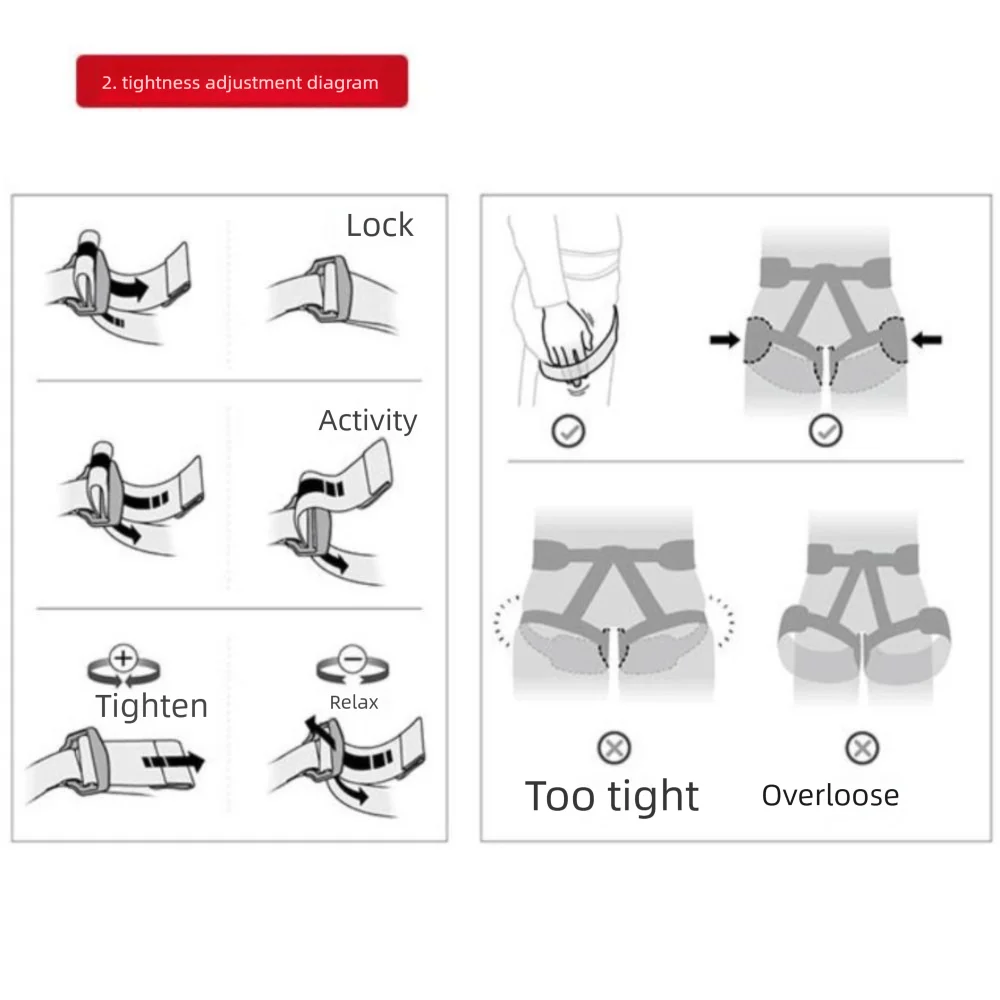 2. tightness adjustment diagram

Lock

Activity

Tighten

Relax

Too tight

Overloose