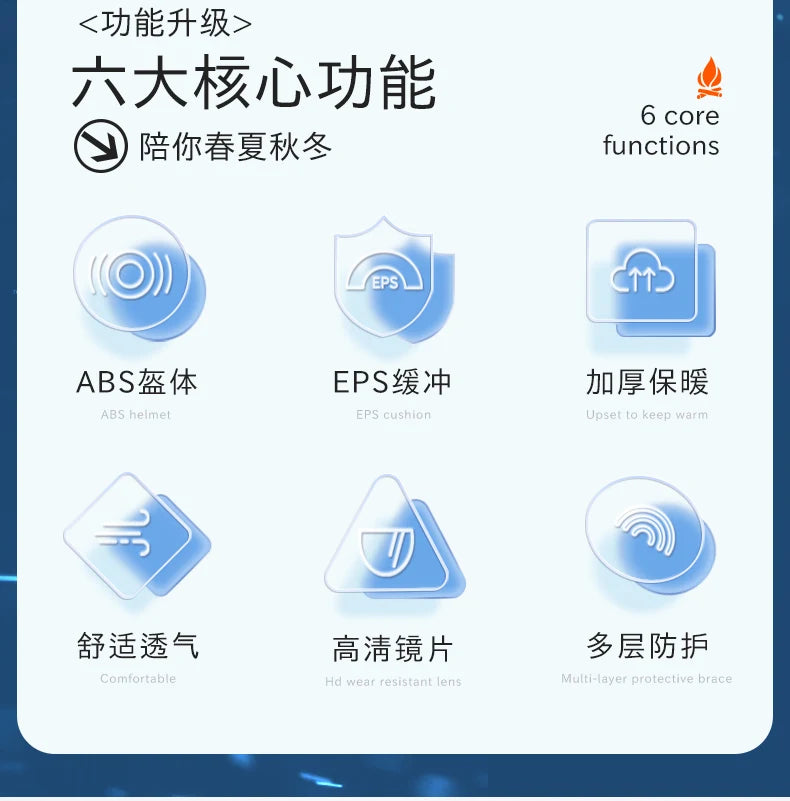 <功能升级>

六大核心功能

陪你春夏秋冬

6 core
functions

EPS

ABS盔体
ABS helmet

EPS缓冲
EPS cushion

加厚保暖
Upset to keep warm

舒适透气
Comfortable

高清镜片
Hd wear resistant lens

多层防护
Multi-layer protective brace