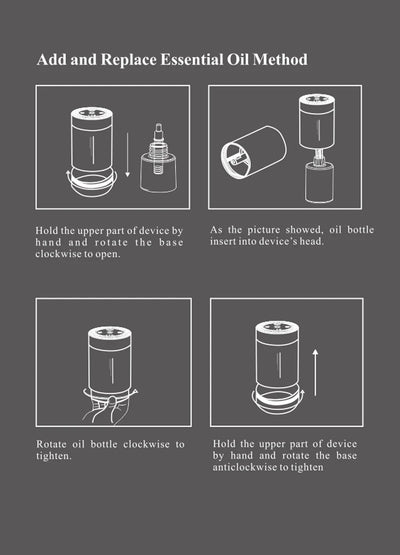 Add and Replace Essential Oil Method

Hold the upper part of device by hand and rotate the base clockwise to open.

As the picture showed, oil bottle insert into device's head.

Rotate oil bottle clockwise to tighten.

Hold the upper part of device by hand and rotate the base anticlockwise to tighten