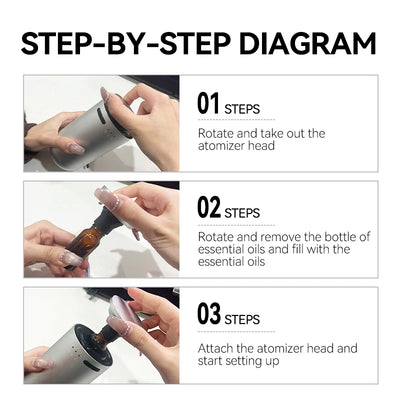 STEP-BY-STEP DIAGRAM

01 STEPS

Rotate and take out the atomizer head

02 STEPS

Rotate and remove the bottle of essential oils and fill with the essential oils

03 STEPS

Attach the atomizer head and start setting up