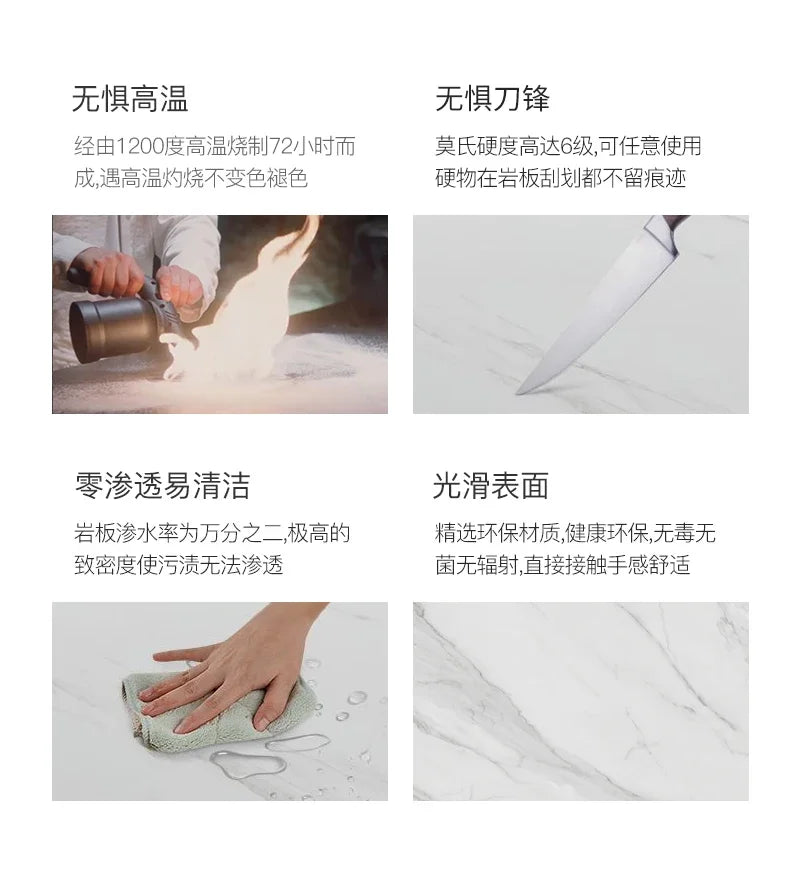 无惧高温

经由1200度高温烧制72小时而成,遇高温灼烧不变色褪色

无惧刀锋

莫氏硬度高达6级,可任意使用硬物在岩板刮划都不留痕迹

零渗透易清洁

岩板渗水率为万分之二,极高的致密度使污渍无法渗透

光滑表面

精选环保材质,健康环保,无毒无菌无辐射,直接接触手感舒适