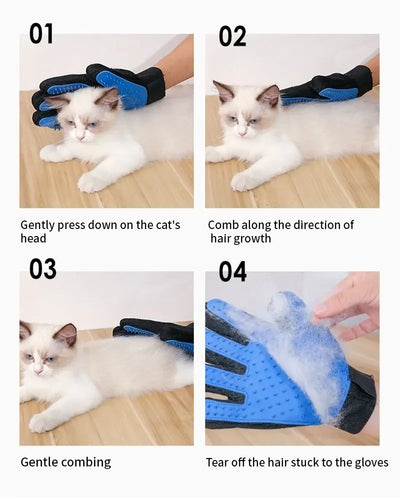 01

Gently press down on the cat's head

02

Comb along the direction of hair growth

03

Gentle combing

04

Tear off the hair stuck to the gloves