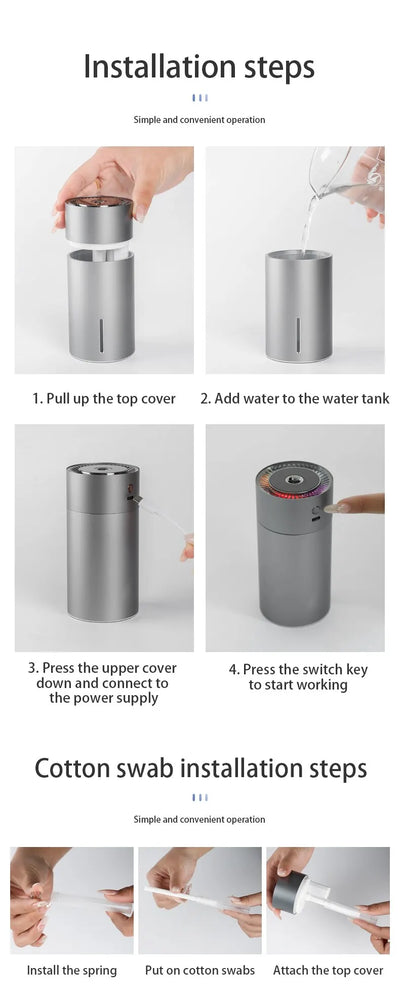 Installation steps

Simple and convenient operation

1. Pull up the top cover

2. Add water to the water tank

3. Press the upper cover down and connect to the power supply

4. Press the switch key to start working

Cotton swab installation steps

Simple and convenient operation

Install the spring

Put on cotton swabs

Attach the top cover