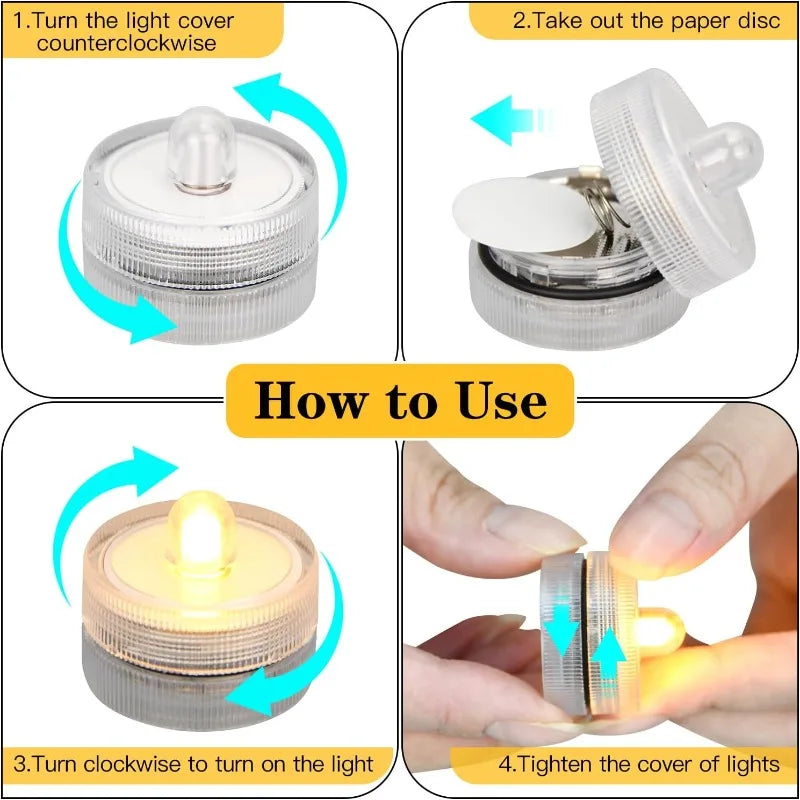 1.Turn the light cover counterclockwise

2.Take out the paper disc

How to Use

3.Turn clockwise to turn on the light

4.Tighten the cover of lights