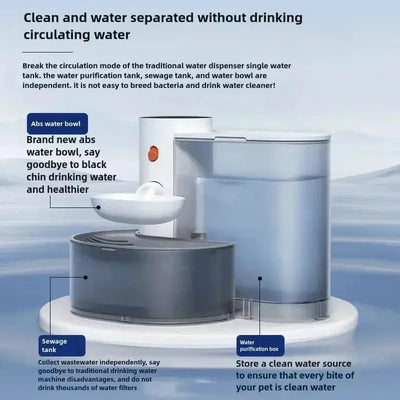 Clean and water separated without drinking circulating water

Break the circulation mode of the traditional water dispenser single water tank. the water purification tank, sewage tank, and water bowl are independent. it is not easy to breed bacteria and drink water cleaner!

Abs water bowl

Brand new abs water bowl, say goodbye to black chin drinking water and healthier

Sewage tank

Collect wastewater independently, say goodbye to traditional drinking water machine disadvantages, and do not drink thousands of water filters

Water purification box

Store a clean water source to ensure that every bite of your pet is clean water