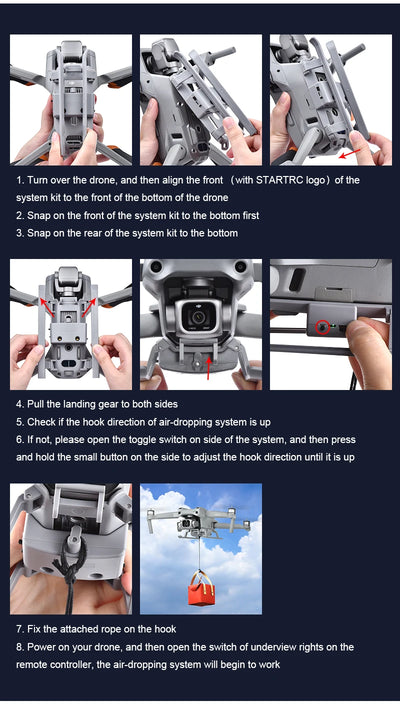 1. Turn over the drone, and then align the front （with STARTRC logo）of the system kit to the front of the bottom of the drone
2. Snap on the front of the system kit to the bottom first
3. Snap on the rear of the system kit to the bottom

4. Pull the landing gear to both sides
5. Check if the hook direction of air-dropping system is up
6. If not, please open the toggle switch on side of the system, and then press and hold the small button on the side to adjust the hook direction until it is up

7. Fix the attached rope on the hook
8. Power on your drone, and then open the switch of underview rights on the remote controller, the air-dropping system will begin to work