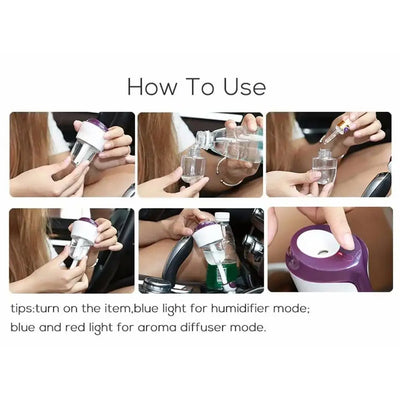 How To Use

tips:turn on the item,blue light for humidifier mode;
blue and red light for aroma diffuser mode.