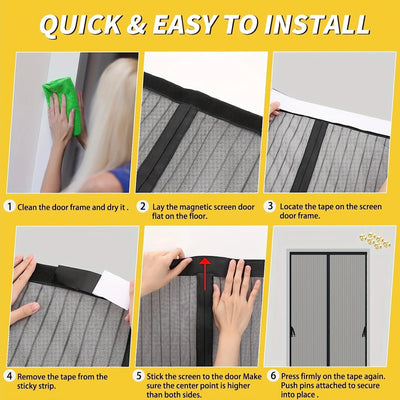 QUICK & EASY TO INSTALL

1 Clean the door frame and dry it .

2 Lay the magnetic screen door flat on the floor.

3 Locate the tape on the screen door frame.

4 Remove the tape from the sticky strip.

5 Stick the screen to the door Make sure the center point is higher than both sides.

6 Press firmly on the tape again. Push pins attached to secure into place .