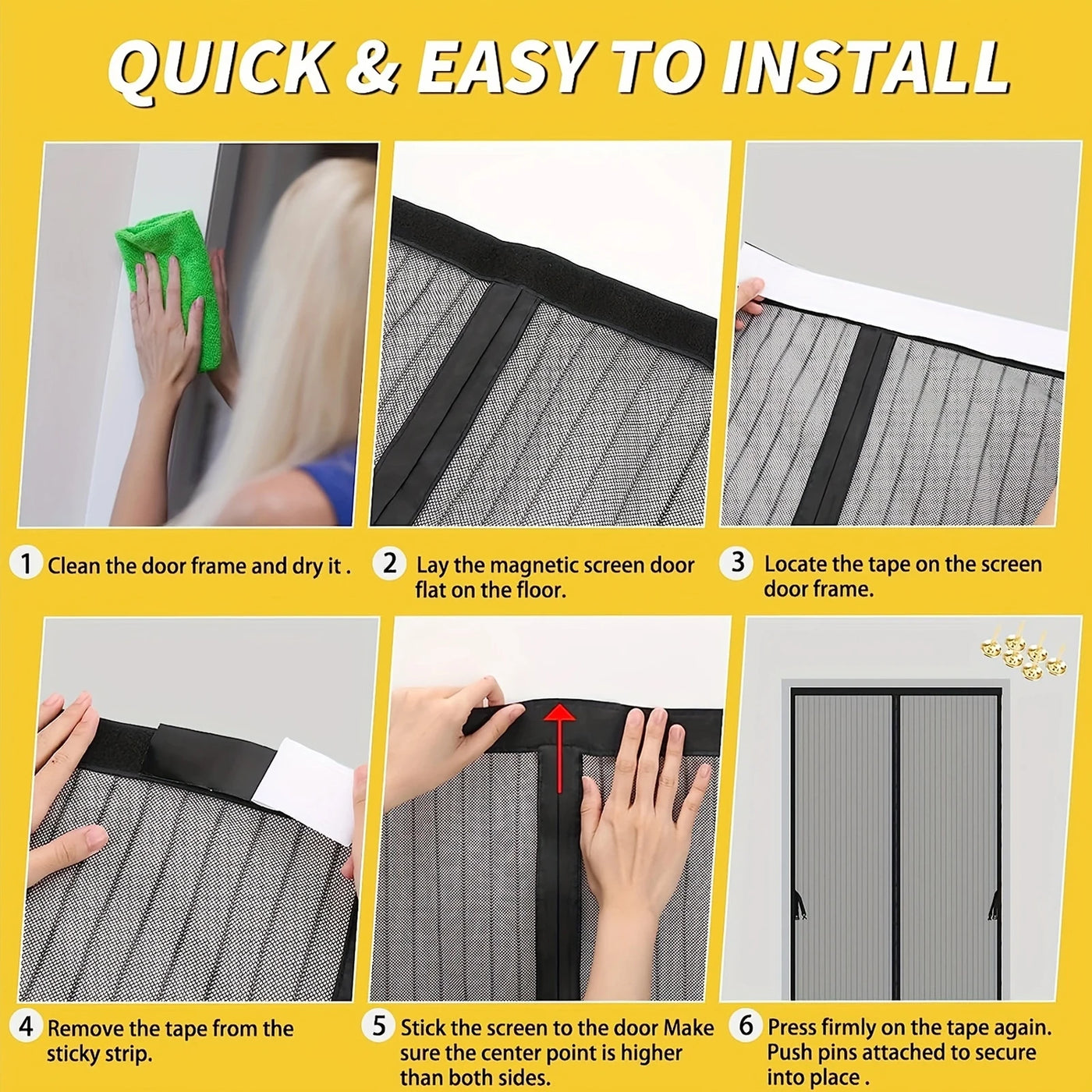 QUICK & EASY TO INSTALL

1 Clean the door frame and dry it .

2 Lay the magnetic screen door flat on the floor.

3 Locate the tape on the screen door frame.

4 Remove the tape from the sticky strip.

5 Stick the screen to the door Make sure the center point is higher than both sides.

6 Press firmly on the tape again. Push pins attached to secure into place .