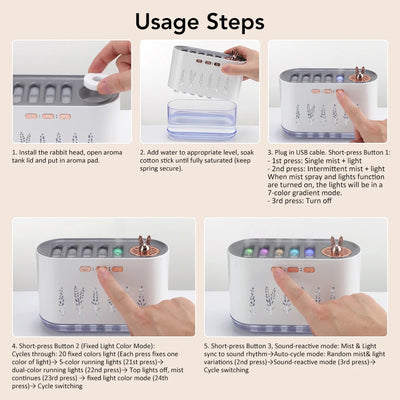 Usage Steps

1. Install the rabbit head, open aroma tank lid and put in aroma pad.

2. Add water to appropriate level, soak cotton stick until fully saturated (keep spring secure).

3. Plug in USB cable. Short-press Button 1:
- 1st press: Single mist + light
- 2nd press: Intermittent mist + light
When mist spray and lights function are turned on, the lights will be in a 7-color gradient mode.
- 3rd press: Turn off

4. Short-press Button 2 (Fixed Light Color Mode): Cycles through: 20 fixed colors light (Each press fixes one color of light)→ 5-color running lights (21st press)→ dual-color running lights (22nd press)→ Top lights off, mist continues (23rd press) → fixed light color mode (24th press)→ Cycle switching

5. Short-press Button 3, Sound-reactive mode: Mist & Light sync to sound rhythm→Auto-cycle mode: Random mist& light variations (2nd press)→Sound-reactive mode (3rd press)→ Cycle switching