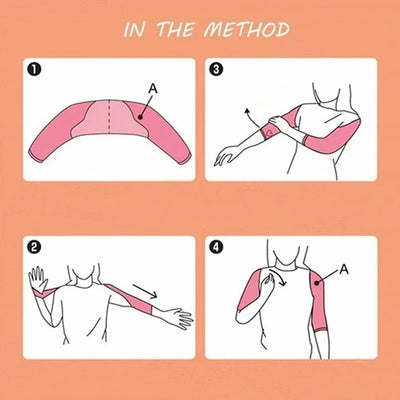 IN THE METHOD

1

A

3

2

4

A