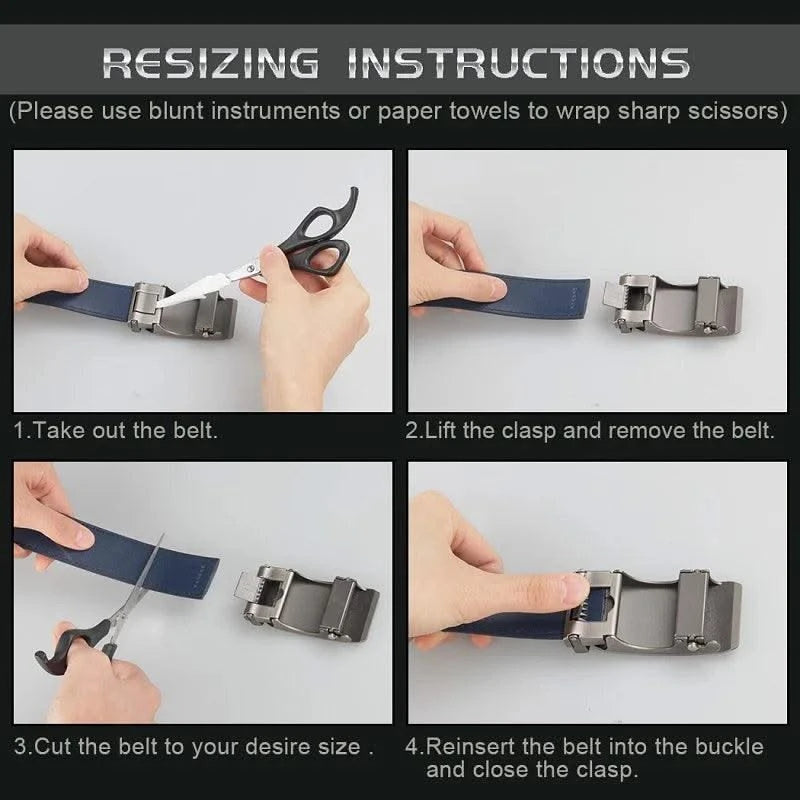 RESIZING INSTRUCTIONS
(Please use blunt instruments or paper towels to wrap sharp scissors)

1.Take out the belt.

2.Lift the clasp and remove the belt.

3.Cut the belt to your desire size .

4.Reinsert the belt into the buckle and close the clasp.