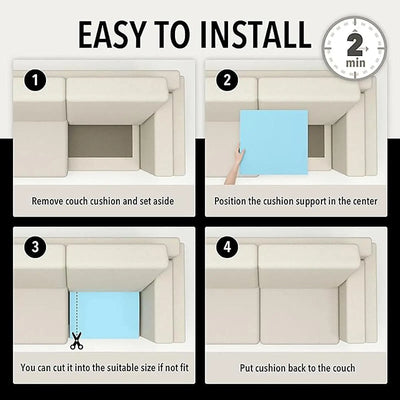 EASY TO INSTALL

2 min

1

Remove couch cushion and set aside

2

Position the cushion support in the center

3

You can cut it into the suitable size if not fit

4

Put cushion back to the couch